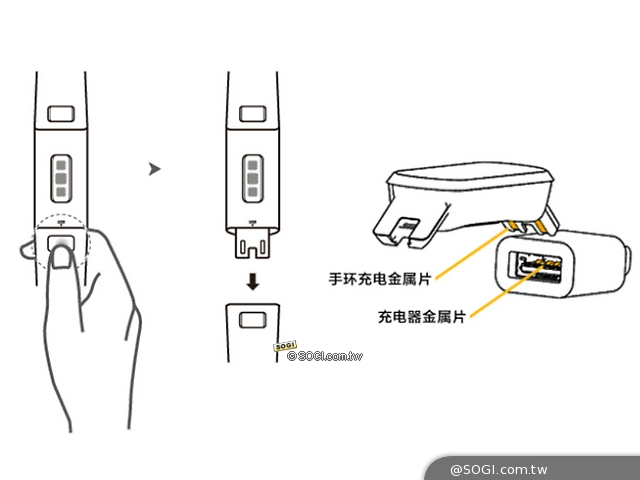 手环充电金属片

充电器金属片

SOGI
©SOGI.com.tw

@SOGI.com.tw