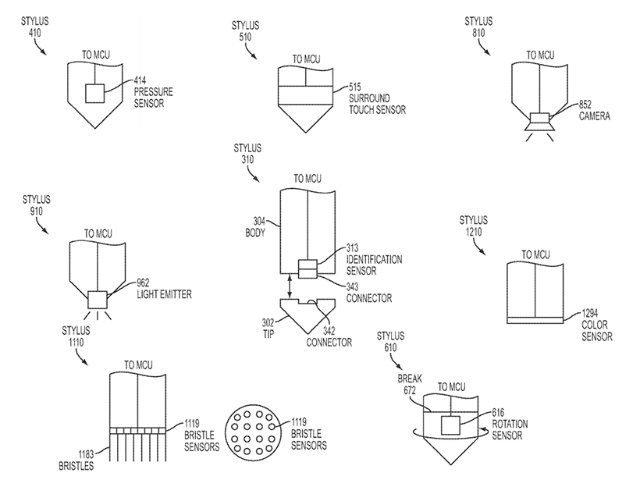 STYLUS 410

TO MCU

414 PRESSURE SENSOR

STYLUS 510

TO MCU

515 SURROUND TOUCH SENSOR

STYLUS 810

TO MCU

852 CAMERA

STYLUS 310

TO MCU

304 BODY

313 IDENTIFICATION SENSOR

343 CONNECTOR

302 TIP

342 CONNECTOR

STYLUS 910

TO MCU

962 LIGHT EMITTER

STYLUS 1210

TO MCU

1294 COLOR SENSOR

STYLUS 1110

TO MCU

1119 BRISTLE SENSORS

1183 BRISTLES

1119 BRISTLE SENSORS

STYLUS 610

BREAK 672

TO MCU

616 ROTATION SENSOR