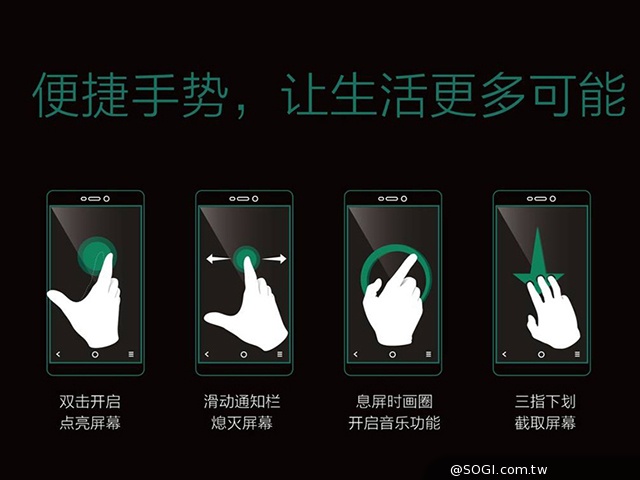 便捷手势，让生活更多可能

双击开启
点亮屏幕

滑动通知栏
熄灭屏幕

息屏时画圈
开启音乐功能

三指下划
截取屏幕

@SOGI.com.tw